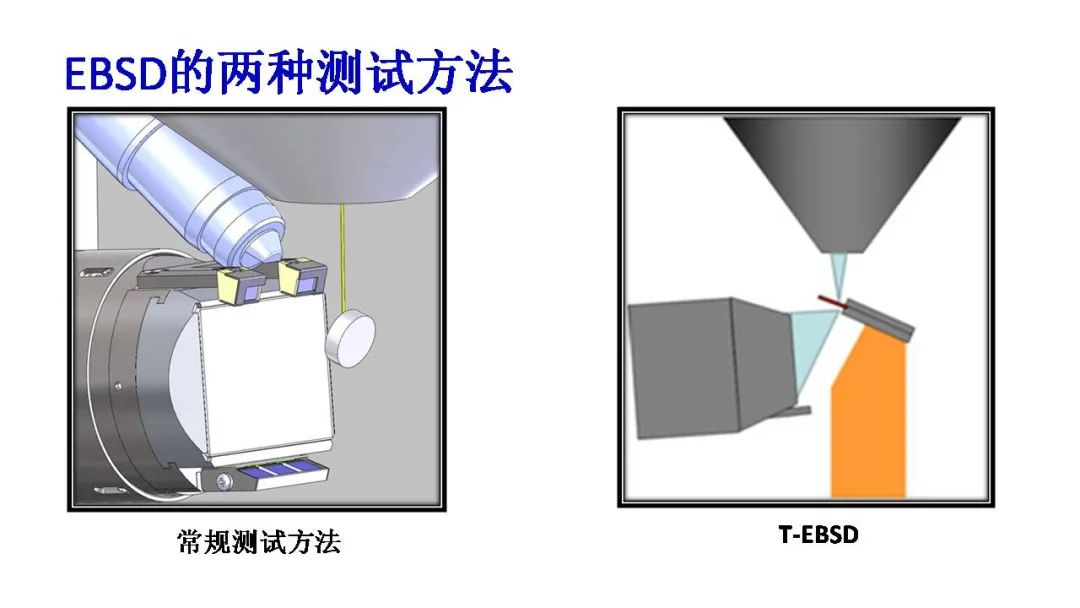 EBSD的两种测试方法

常规测试方法

T-EBSD